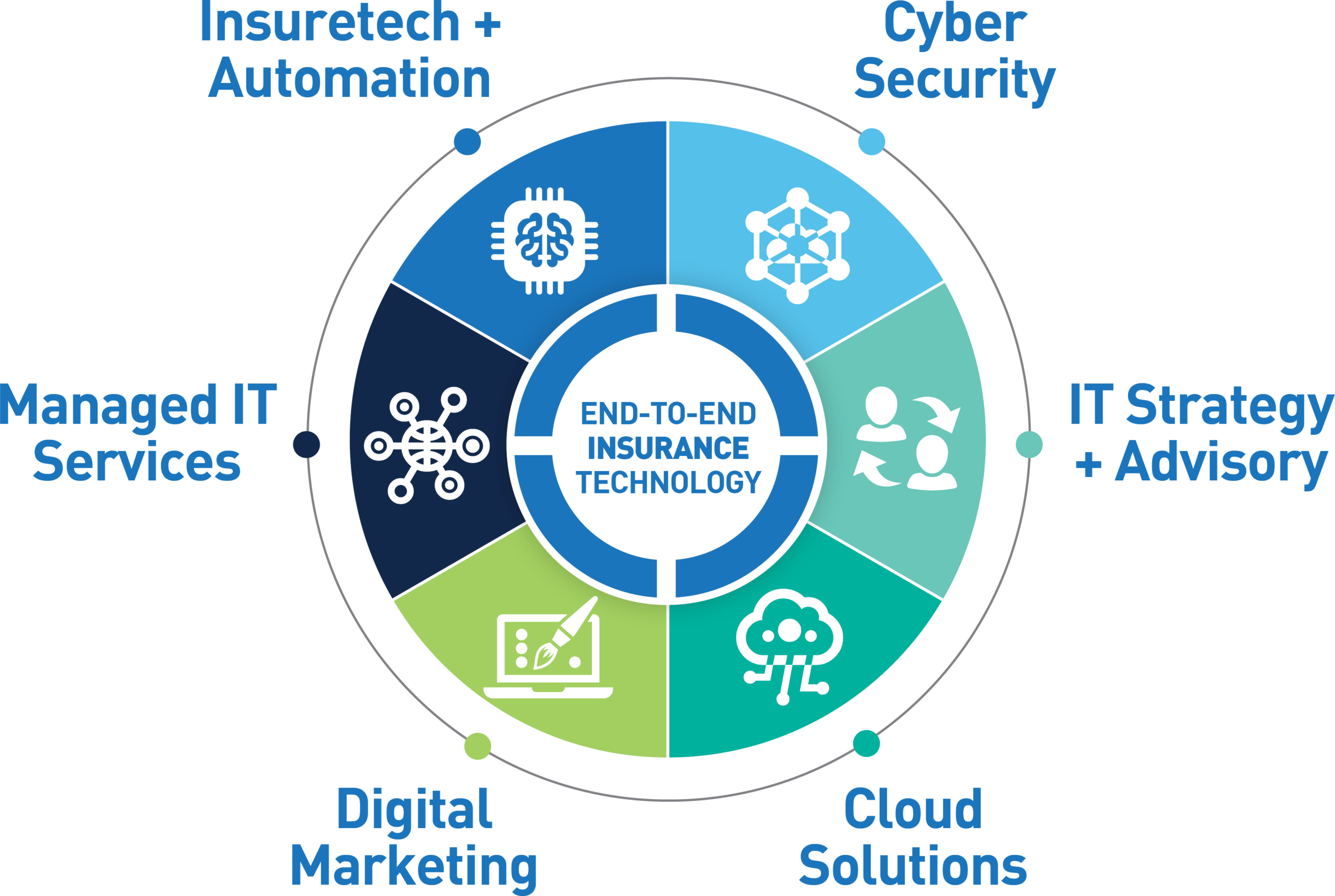 Insuretech + Automation

Cyber Security

Managed IT Services

END-TO-END INSURANCE TECHNOLOGY

IT Strategy + Advisory

Digital Marketing

Cloud Solutions