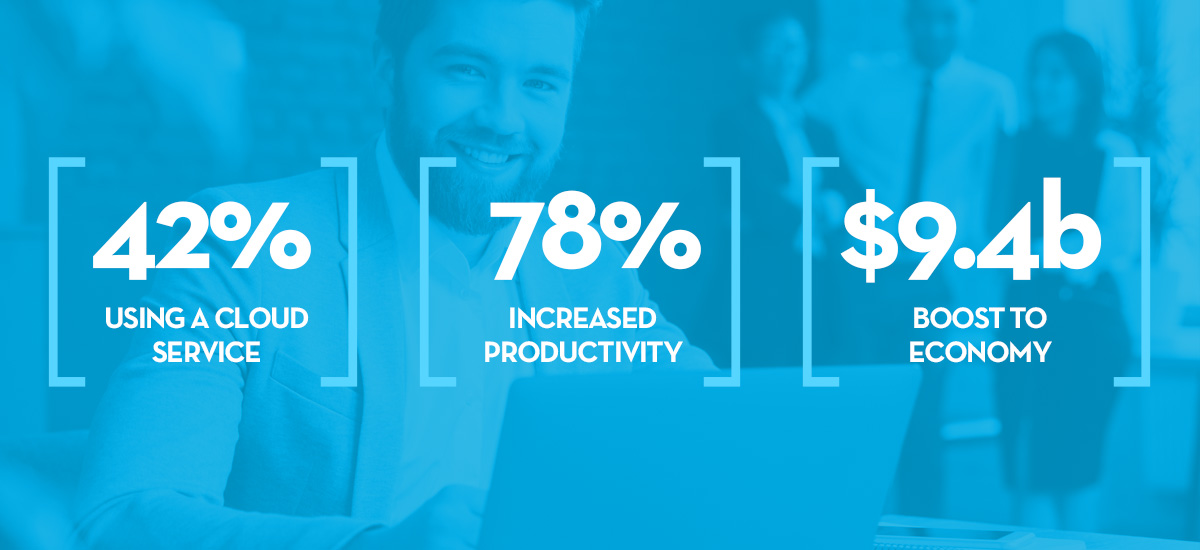 42%
USING A CLOUD SERVICE

78%
INCREASED PRODUCTIVITY

$9.4b
BOOST TO ECONOMY